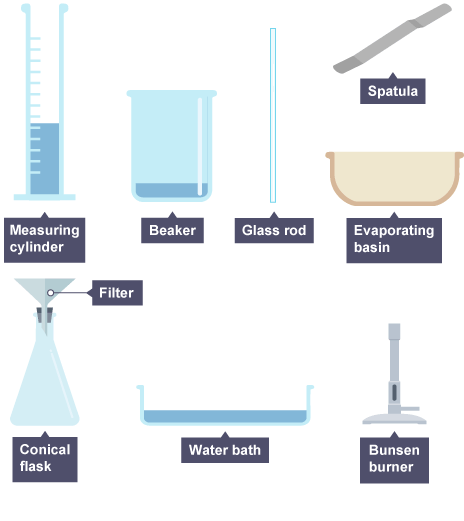 Spatula

Measuring cylinder

Beaker

Glass rod

Evaporating basin

Filter

Conical flask

Water bath

Bunsen burner