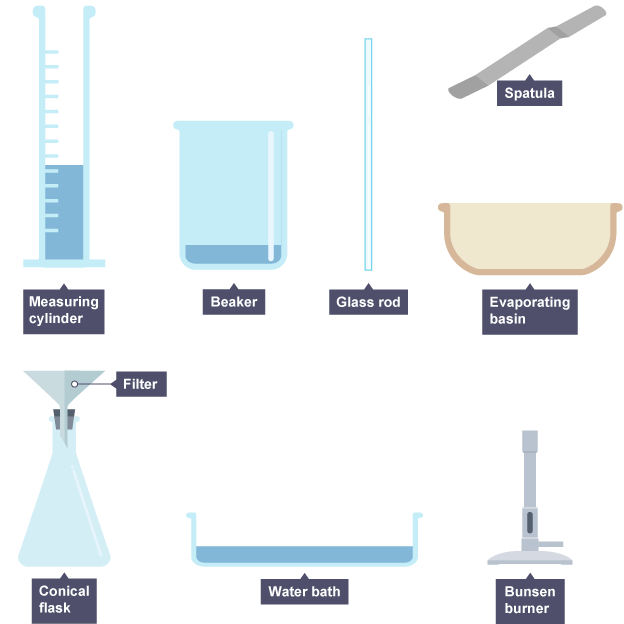 Spatula

Measuring cylinder

Beaker

Glass rod

Evaporating basin

Filter

Conical flask

Water bath

Bunsen burner