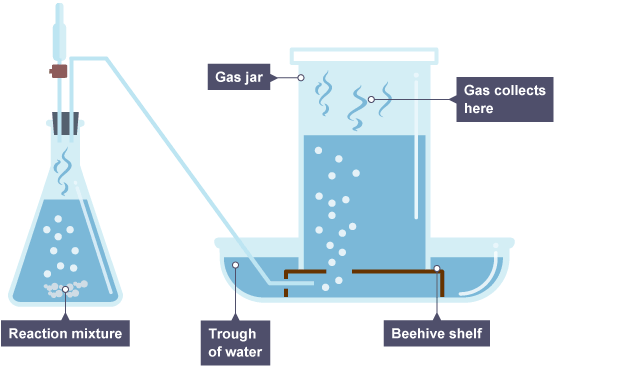 Gas jar

Gas collects here

Reaction mixture

Trough of water

Beehive shelf