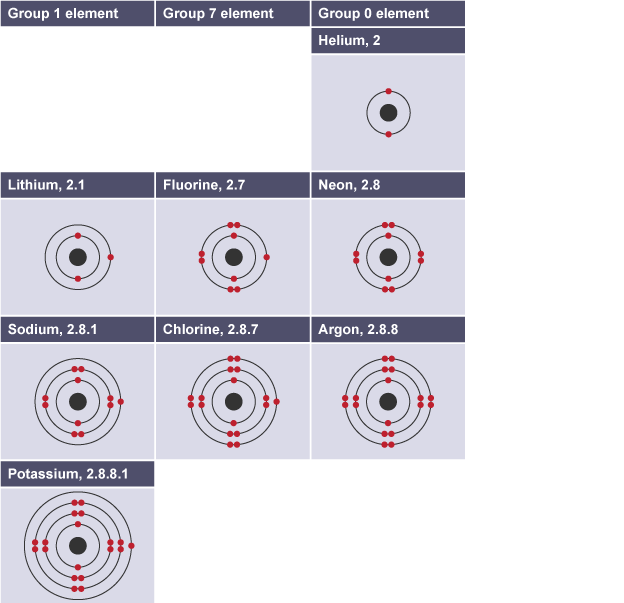 | Group 1 element | Group 7 element | Group 0 element |
|---|---|---|
| | | Helium, 2 |
| Lithium, 2.1 | Fluorine, 2.7 | Neon, 2.8 |
| Sodium, 2.8.1 | Chlorine, 2.8.7 | Argon, 2.8.8 |
| Potassium, 2.8.8.1 | | |