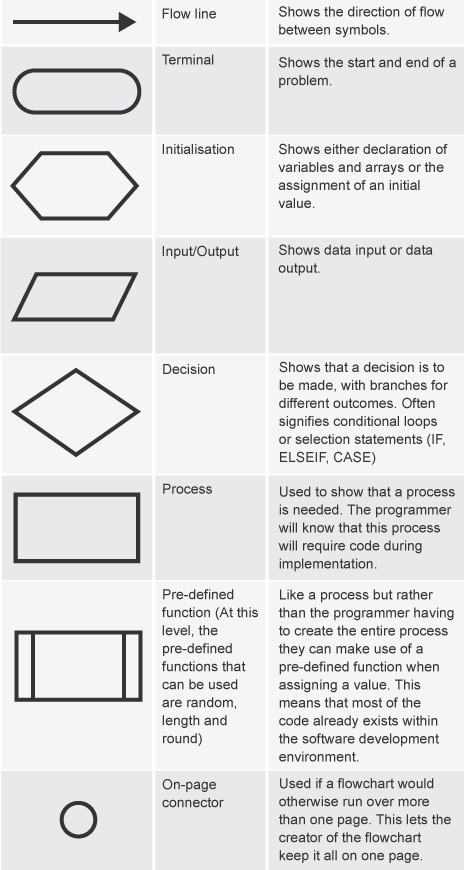 |  |  |  |
|---|---|---|
|  | Flow line | Shows the direction of flow between symbols. |
|  | Terminal | Shows the start and end of a problem. |
|  | Initialisation | Shows either declaration of variables and arrays or the assignment of an initial value. |
|  | Input/Output | Shows data input or data output. |
|  | Decision | Shows that a decision is to be made, with branches for different outcomes. Often signifies conditional loops or selection statements (IF, ELSEIF, CASE) |
|  | Process | Used to show that a process is needed. The programmer will know that this process will require code during implementation. |
|  | Pre-defined function (At this level, the pre-defined functions that can be used are random, length and round) | Like a process but rather than the programmer having to create the entire process they can make use of a pre-defined function when assigning a value. This means that most of the code already exists within the software development environment. |
|  | On-page connector | Used if a flowchart would otherwise run over more than one page. This lets the creator of the flowchart keep it all on one page. |