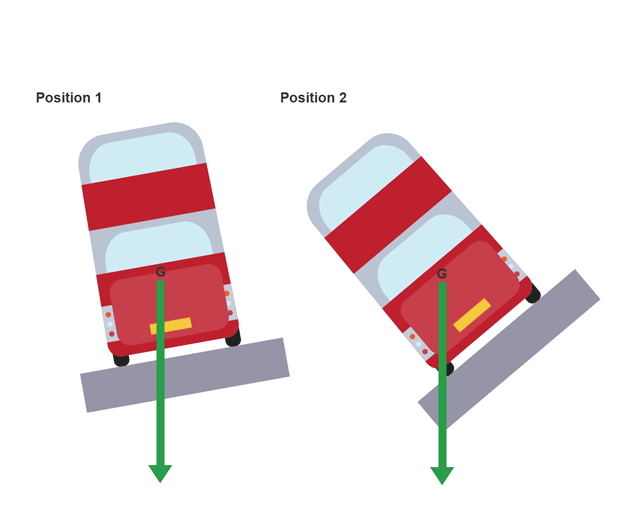 Position 1

G

Position 2

G