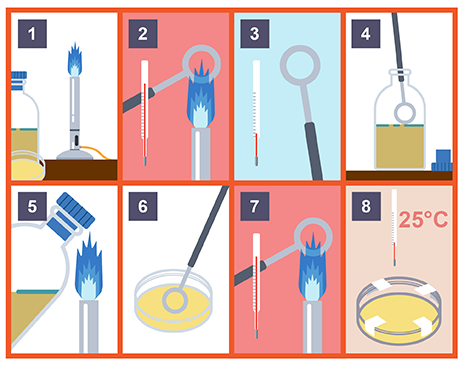 1

2

3

4

5

6

7

8

25°C