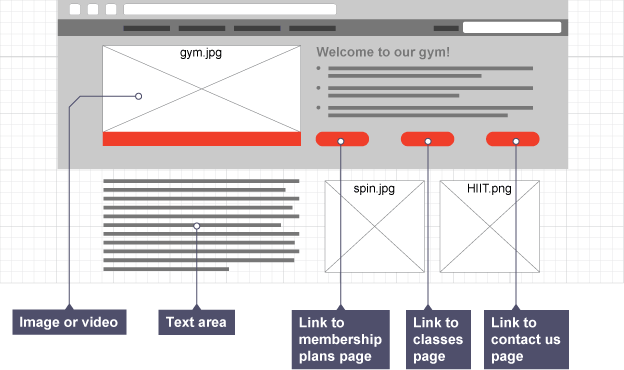 gym.jpg

Welcome to our gym!

spin.jpg

HIIT.png

Image or video

Text area

Link to membership plans page

Link to classes page

Link to contact us page