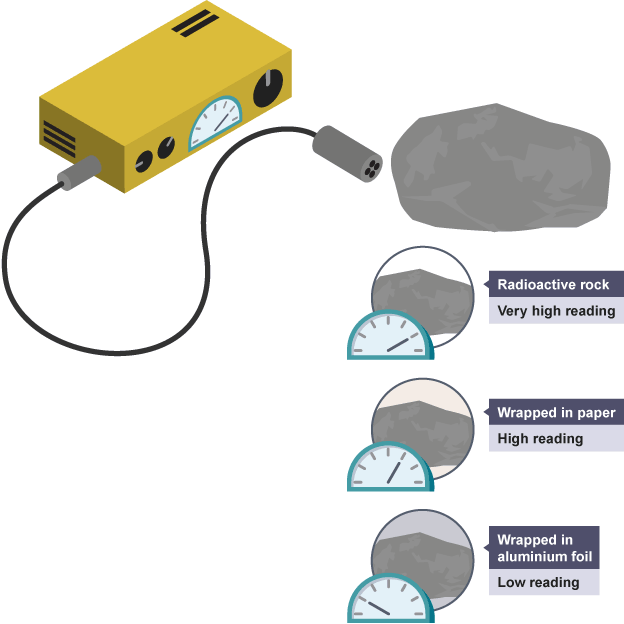 Radioactive rock

Very high reading

Wrapped in paper

High reading

Wrapped in aluminium foil

Low reading