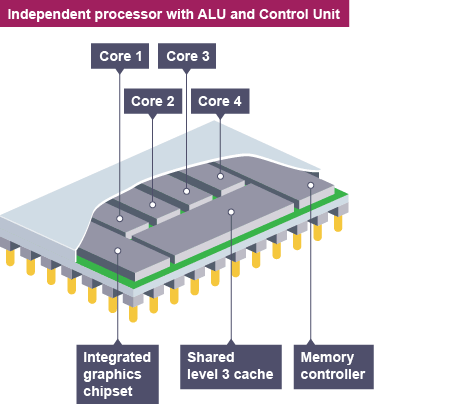 Independent processor with ALU and Control Unit

Core 1

Core 3

Core 2

Core 4

Integrated graphics chipset

Shared level 3 cache

Memory controller