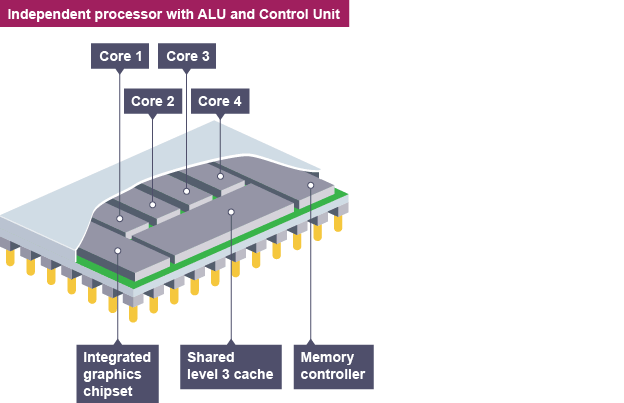 Independent processor with ALU and Control Unit

Core 1

Core 3

Core 2

Core 4

Integrated graphics chipset

Shared level 3 cache

Memory controller