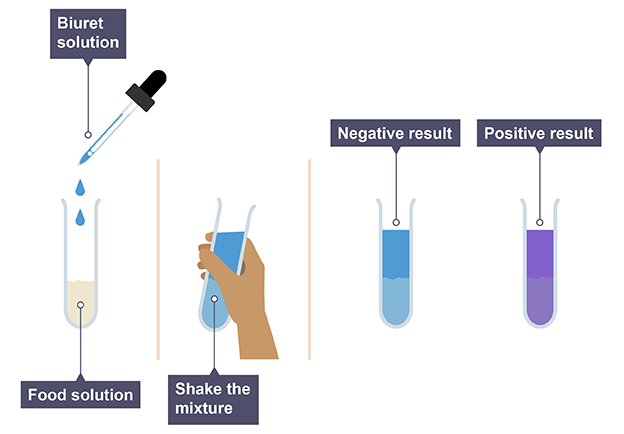 Biuret solution

Negative result

Positive result

Food solution

Shake the mixture