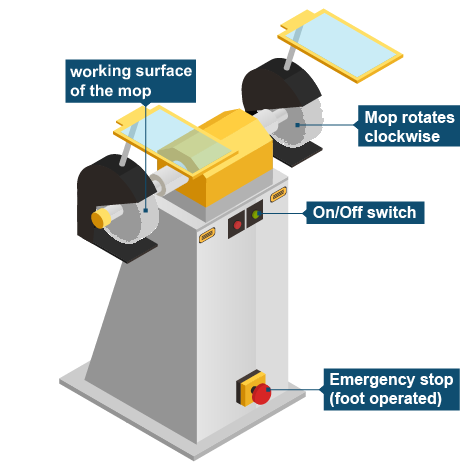 working surface of the mop

Mop rotates clockwise

On/Off switch

Emergency stop (foot operated)