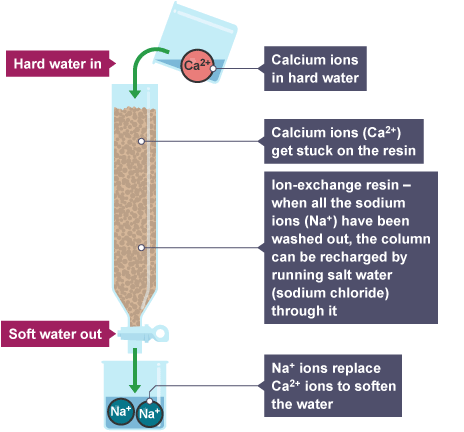 Hard water in

$Ca^{2+}$

Calcium ions in hard water

Calcium ions ($Ca^{2+}$) get stuck on the resin

Ion-exchange resin – when all the sodium ions ($Na^+$) have been washed out, the column can be recharged by running salt water (sodium chloride) through it

Soft water out

$Na^+$ $Na^+$

$Na^+$ ions replace $Ca^{2+}$ ions to soften the water