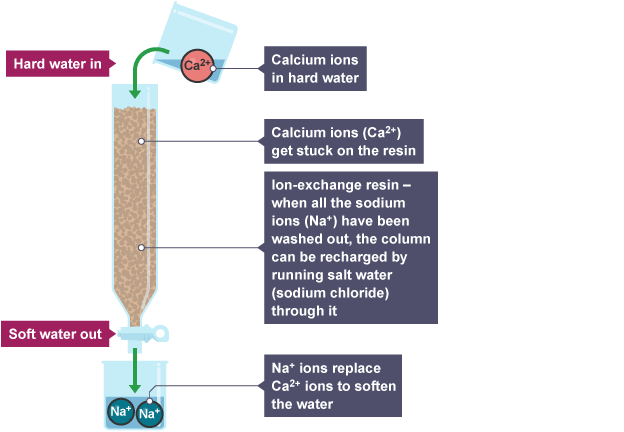 Hard water in

$Ca^{2+}$

Calcium ions in hard water

Calcium ions ($Ca^{2+}$) get stuck on the resin

Ion-exchange resin – when all the sodium ions ($Na^{+}$) have been washed out, the column can be recharged by running salt water (sodium chloride) through it

Soft water out

$Na^{+}$ $Na^{+}$

$Na^{+}$ ions replace $Ca^{2+}$ ions to soften the water