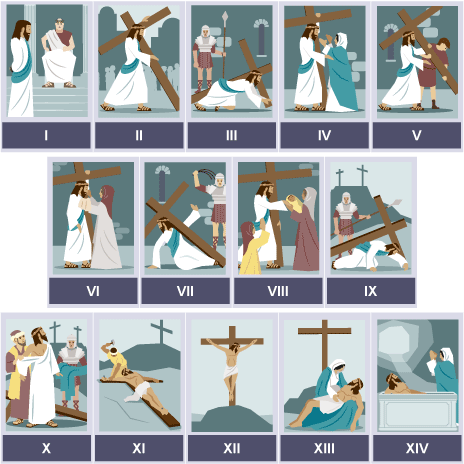 I

II

III

IV

V

VI

VII

VIII

IX

X

XI

XII

XIII

XIV