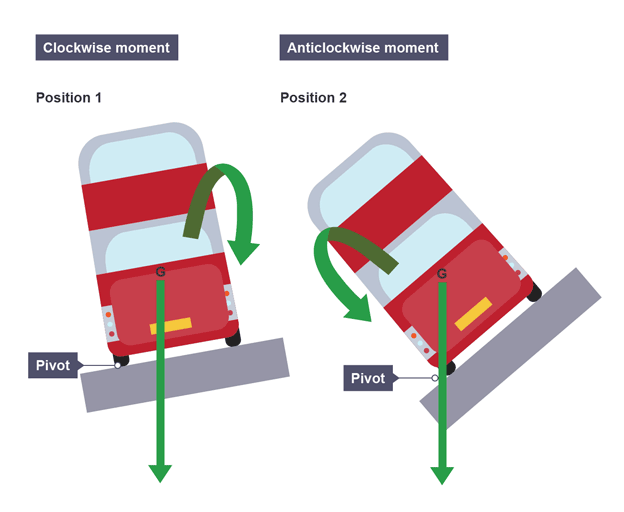 Clockwise moment

Position 1

G

Pivot

Anticlockwise moment

Position 2

G

Pivot