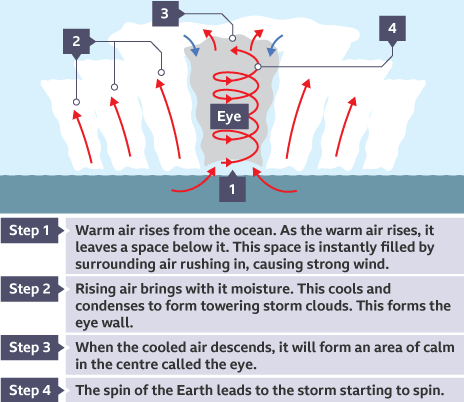 3

2

4

Eye

1

Step 1 Warm air rises from the ocean. As the warm air rises, it leaves a space below it. This space is instantly filled by surrounding air rushing in, causing strong wind.

Step 2 Rising air brings with it moisture. This cools and condenses to form towering storm clouds. This forms the eye wall.

Step 3 When the cooled air descends, it will form an area of calm in the centre called the eye.

Step 4 The spin of the Earth leads to the storm starting to spin.