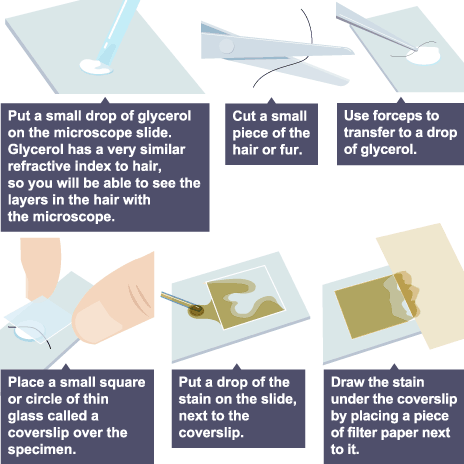 Put a small drop of glycerol on the microscope slide. Glycerol has a very similar refractive index to hair, so you will be able to see the layers in the hair with the microscope.

Cut a small piece of the hair or fur.

Use forceps to transfer to a drop of glycerol.

Place a small square or circle of thin glass called a coverslip over the specimen.

Put a drop of the stain on the slide, next to the coverslip.

Draw the stain under the coverslip by placing a piece of filter paper next to it.