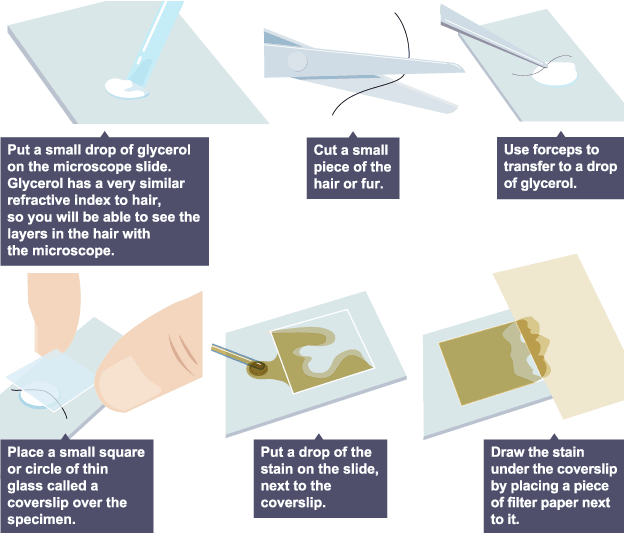 Put a small drop of glycerol on the microscope slide. Glycerol has a very similar refractive index to hair, so you will be able to see the layers in the hair with the microscope.

Cut a small piece of the hair or fur.

Use forceps to transfer to a drop of glycerol.

Place a small square or circle of thin glass called a coverslip over the specimen.

Put a drop of the stain on the slide, next to the coverslip.

Draw the stain under the coverslip by placing a piece of filter paper next to it.