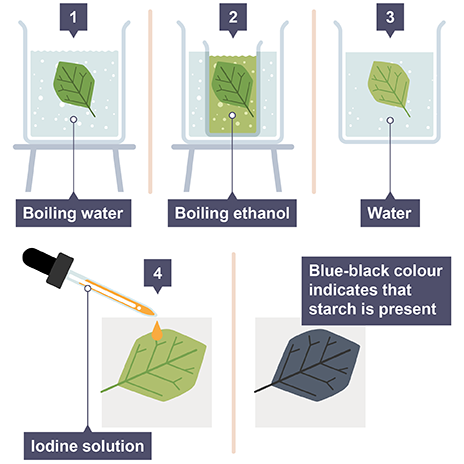 1

Boiling water

2

Boiling ethanol

3

Water

4

Iodine solution

Blue-black colour indicates that starch is present