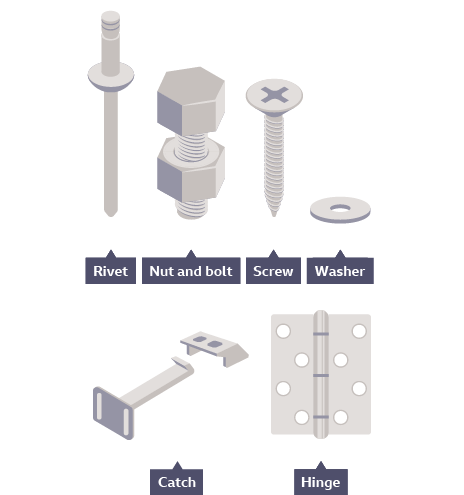 Rivet
Nut and bolt
Screw
Washer
Catch
Hinge