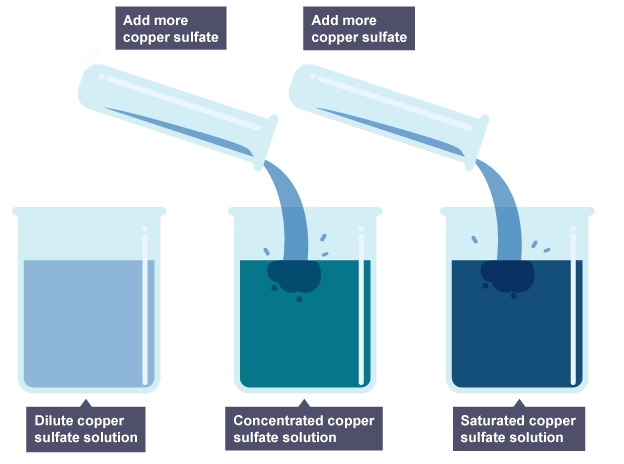 Add more copper sulfate

Add more copper sulfate

Dilute copper sulfate solution

Concentrated copper sulfate solution

Saturated copper sulfate solution